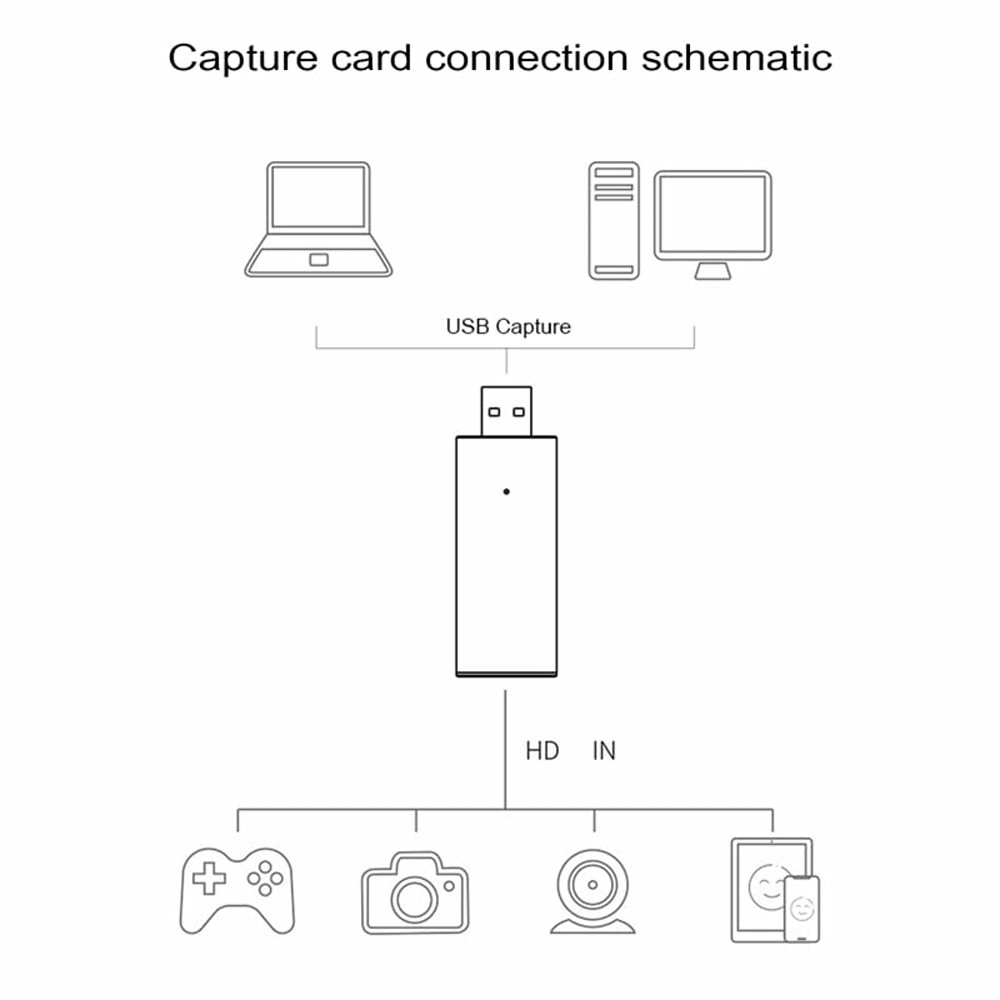 Capture card connection schematic

USB Capture

HD IN