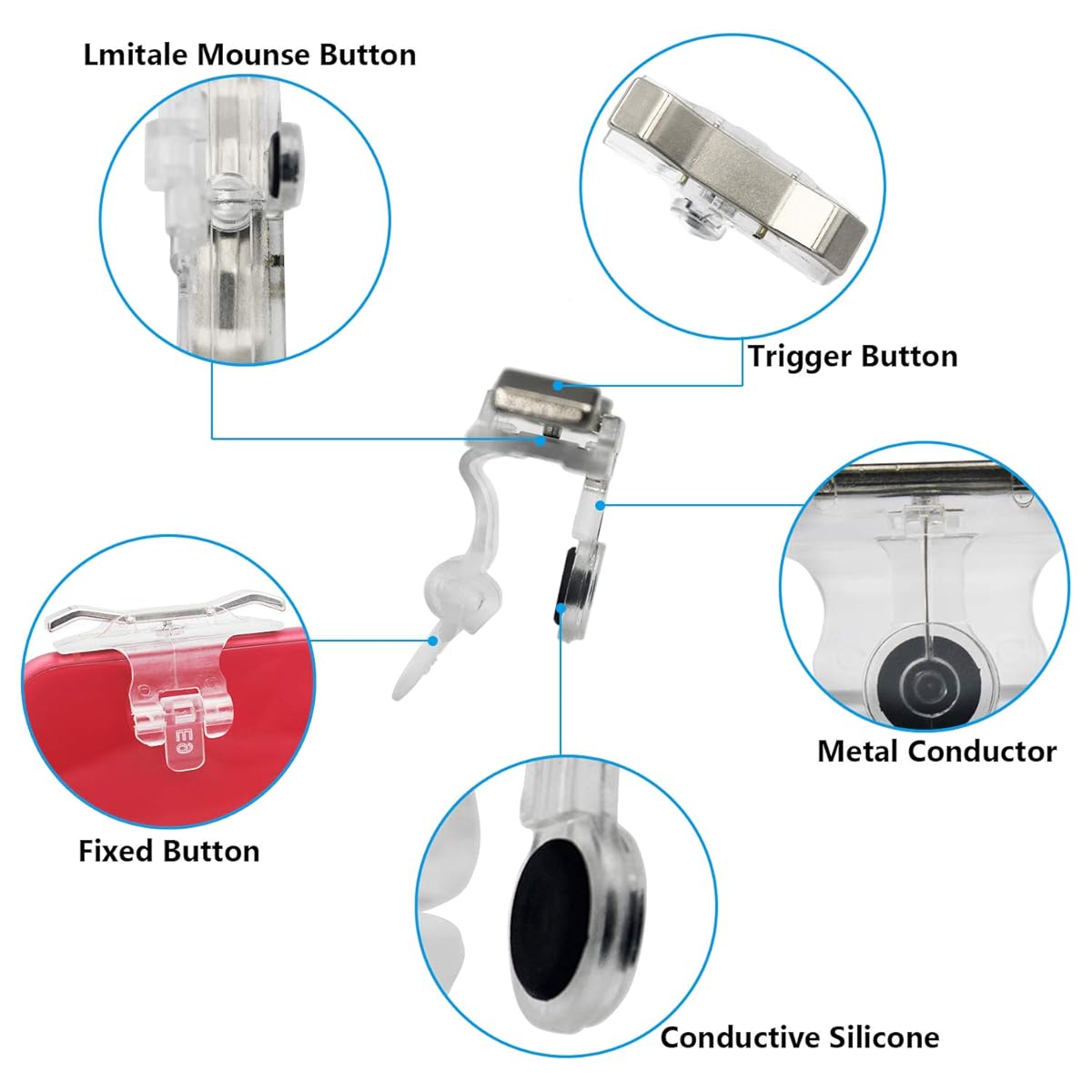 Lmitale Mounse Button

Trigger Button

Metal Conductor

Fixed Button

Conductive Silicone