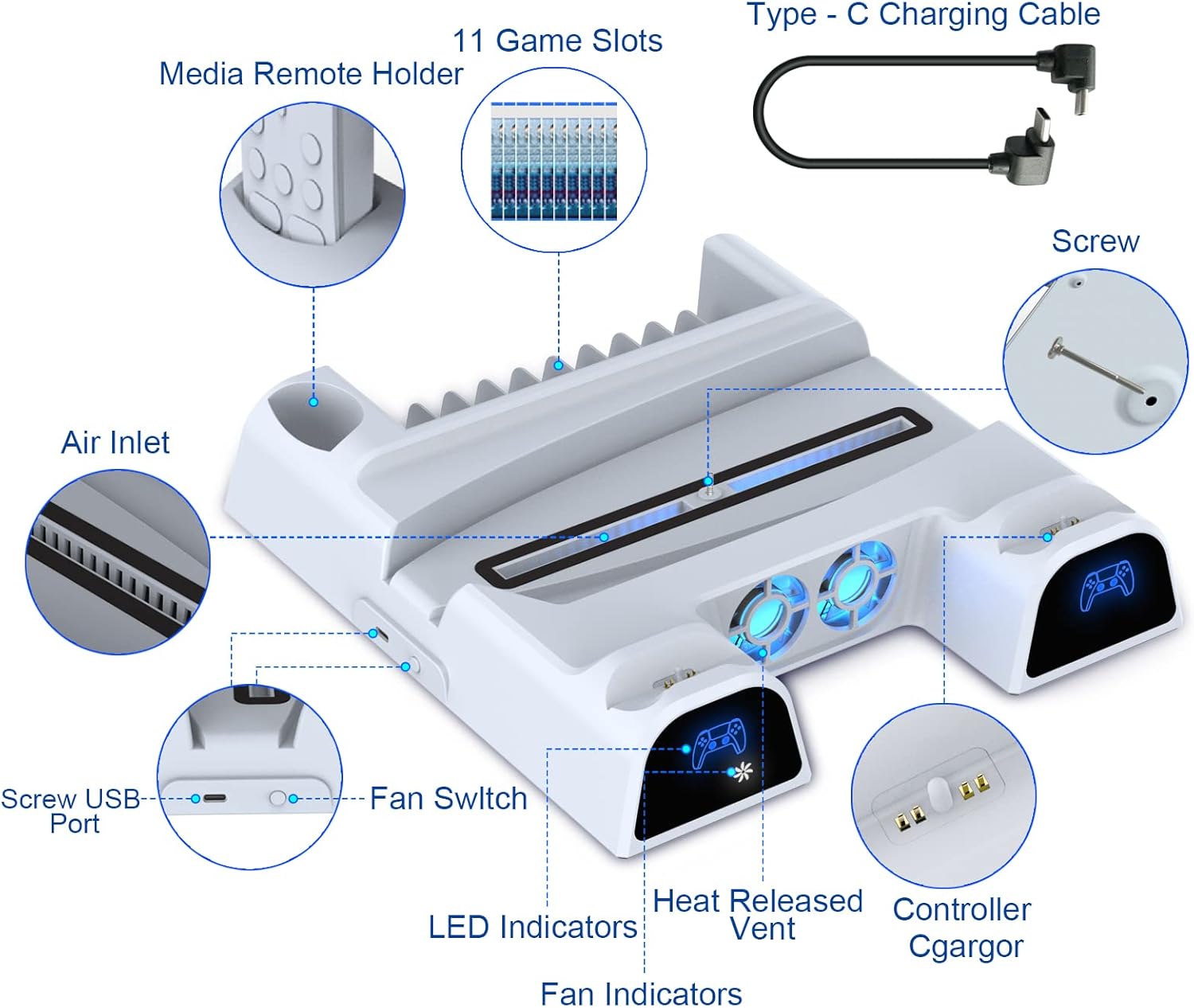 Type - C Charging Cable

11 Game Slots

Media Remote Holder

Screw

Air Inlet

Screw USB Port

Fan Swltch

LED Indicators

Heat Released Vent

Controller Cgargor

Fan Indicators