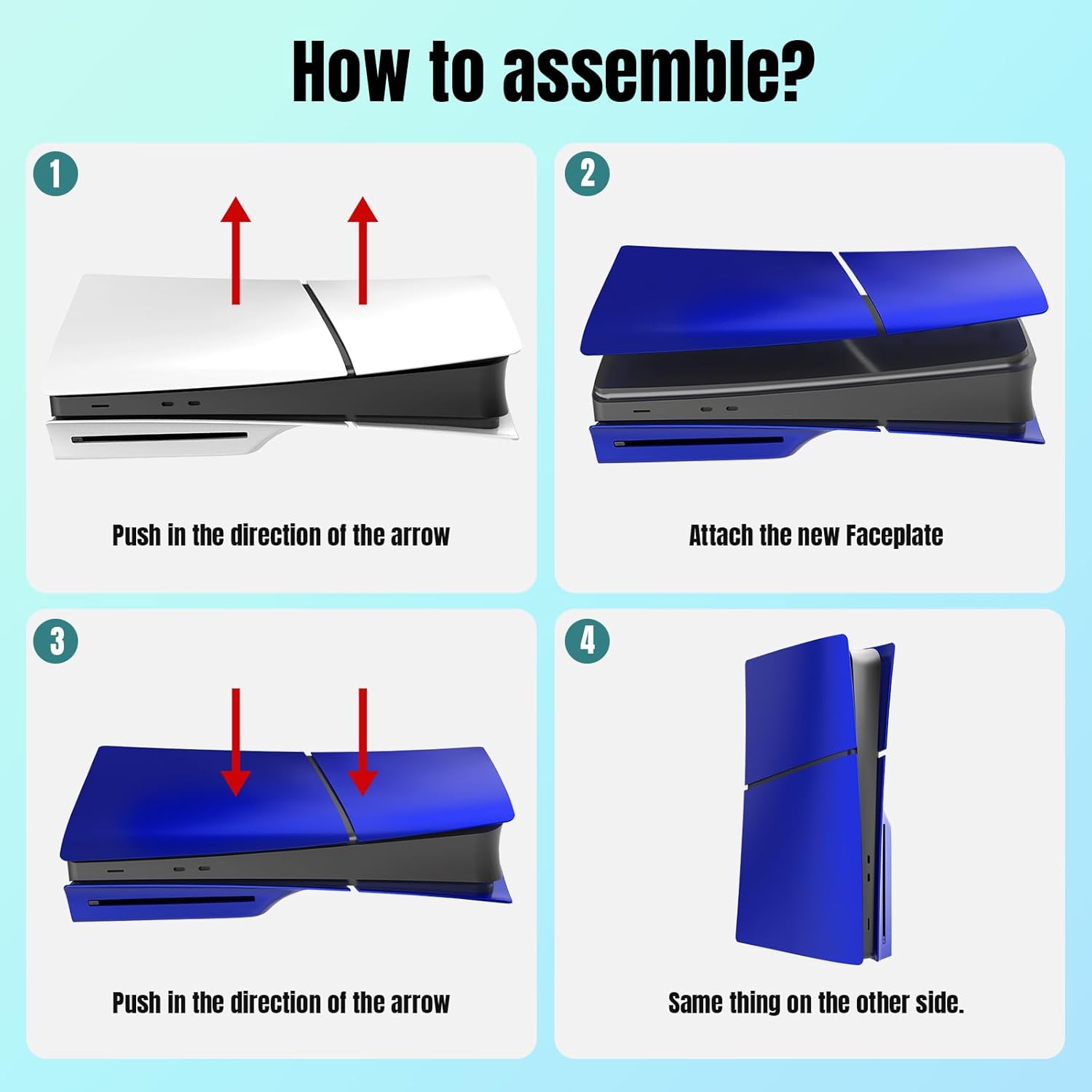 How to assemble?

1

Push in the direction of the arrow

2

Attach the new Faceplate

3

Push in the direction of the arrow

4

Same thing on the other side.