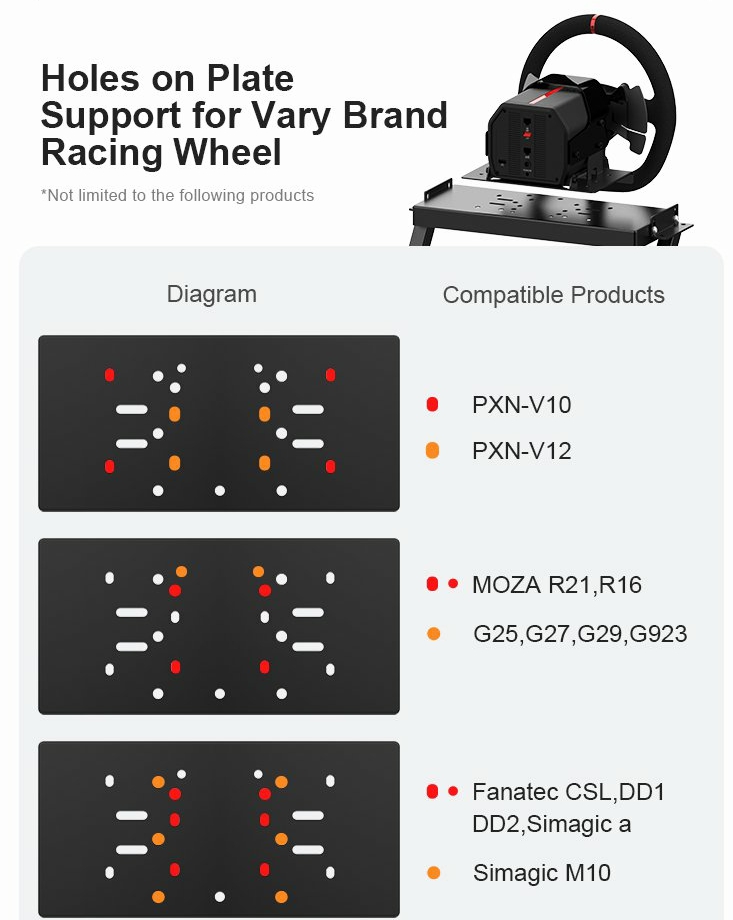 Holes on Plate Support for Vary Brand Racing Wheel

*Not limited to the following products

Diagram

Compatible Products

PXN-V10

PXN-V12

MOZA R21,R16

G25,G27,G29,G923

Fanatec CSL,DD1 DD2,Simagic a

Simagic M10